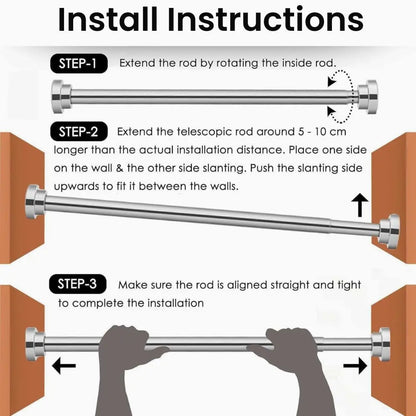 Install Instructions

STEP-1 Extend the rod by rotating the inside rod.

STEP-2 Extend the telescopic rod around 5 - 10 cm longer than the actual installation distance. Place one side on the wall & the other side slanting. Push the slanting side upwards to fit it between the walls.

STEP-3 Make sure the rod is aligned straight and tight to complete the installation