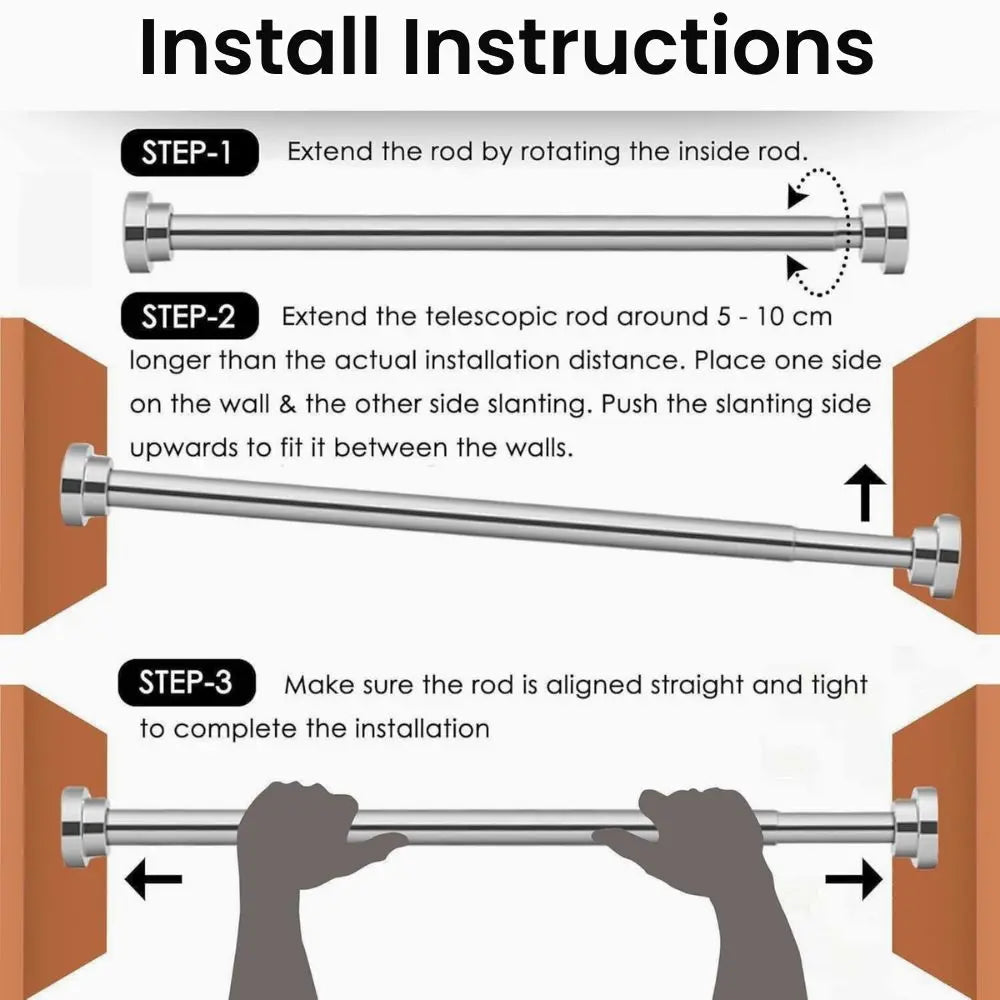 Install Instructions

STEP-1 Extend the rod by rotating the inside rod.

STEP-2 Extend the telescopic rod around 5 - 10 cm longer than the actual installation distance. Place one side on the wall & the other side slanting. Push the slanting side upwards to fit it between the walls.

STEP-3 Make sure the rod is aligned straight and tight to complete the installation